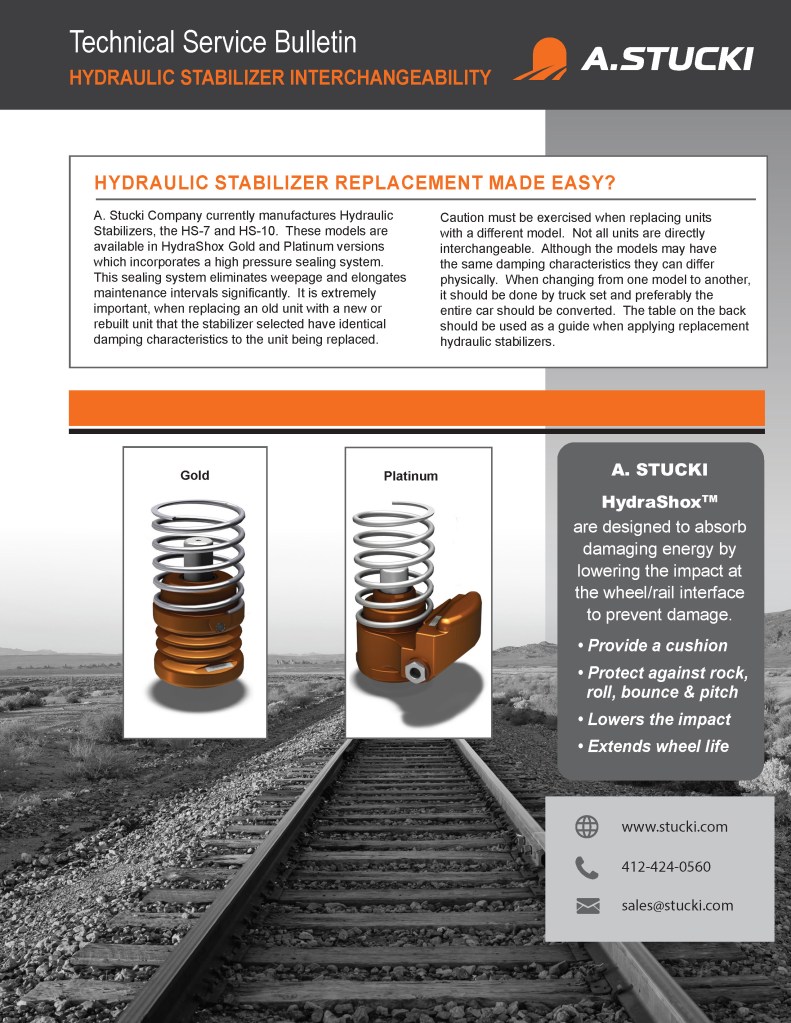 Technical Service Bulletin
HYDRAULIC STABILIZER INTERCHANGEABILITY

A.STUCKI

HYDRAULIC STABILIZER REPLACEMENT MADE EASY?

A. Stucki Company currently manufactures Hydraulic Stabilizers, the HS-7 and HS-10. These models are available in HydraShox Gold and Platinum versions which incorporates a high pressure sealing system. This sealing system eliminates weepage and elongates maintenance intervals significantly. It is extremely important, when replacing an old unit with a new or rebuilt unit that the stabilizer selected have identical damping characteristics to the unit being replaced.

Caution must be exercised when replacing units with a different model. Not all units are directly interchangeable. Although the models may have the same damping characteristics they can differ physically. When changing from one model to another, it should be done by truck set and preferably the entire car should be converted. The table on the back should be used as a guide when applying replacement hydraulic stabilizers.

Gold

Platinum

A. STUCKI
HydraShox™
are designed to absorb damaging energy by lowering the impact at the wheel/rail interface to prevent damage.

• Provide a cushion
• Protect against rock, roll, bounce & pitch
• Lowers the impact
• Extends wheel life

www.stucki.com
412-424-0560
sales@stucki.com